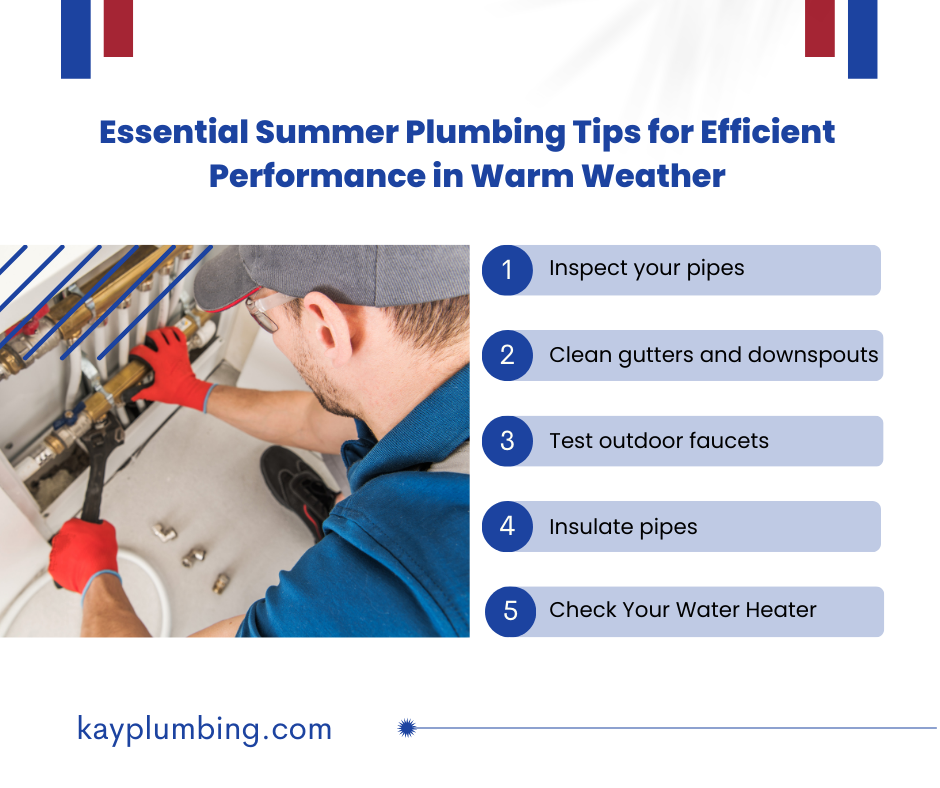 Essential Summer Plumbing Tips for Efficient Performance in Warm Weather

1 Inspect your pipes

2 Clean gutters and downspouts

3 Test outdoor faucets

4 Insulate pipes

5 Check Your Water Heater

kayplumbing.com